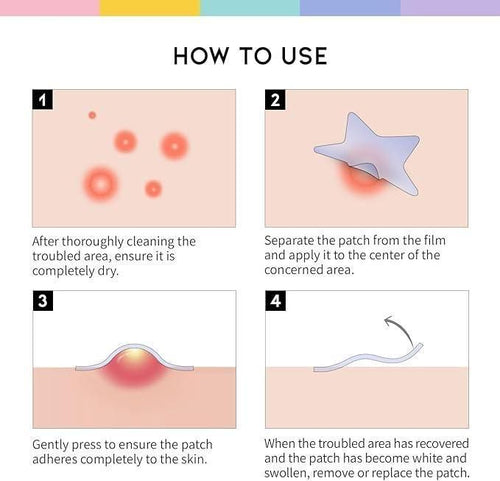 HOW TO USE

1

After thoroughly cleaning the troubled area, ensure it is completely dry.

2

Separate the patch from the film and apply it to the center of the concerned area.

3

Gently press to ensure the patch adheres completely to the skin.

4

When the troubled area has recovered and the patch has become white and swollen, remove or replace the patch.